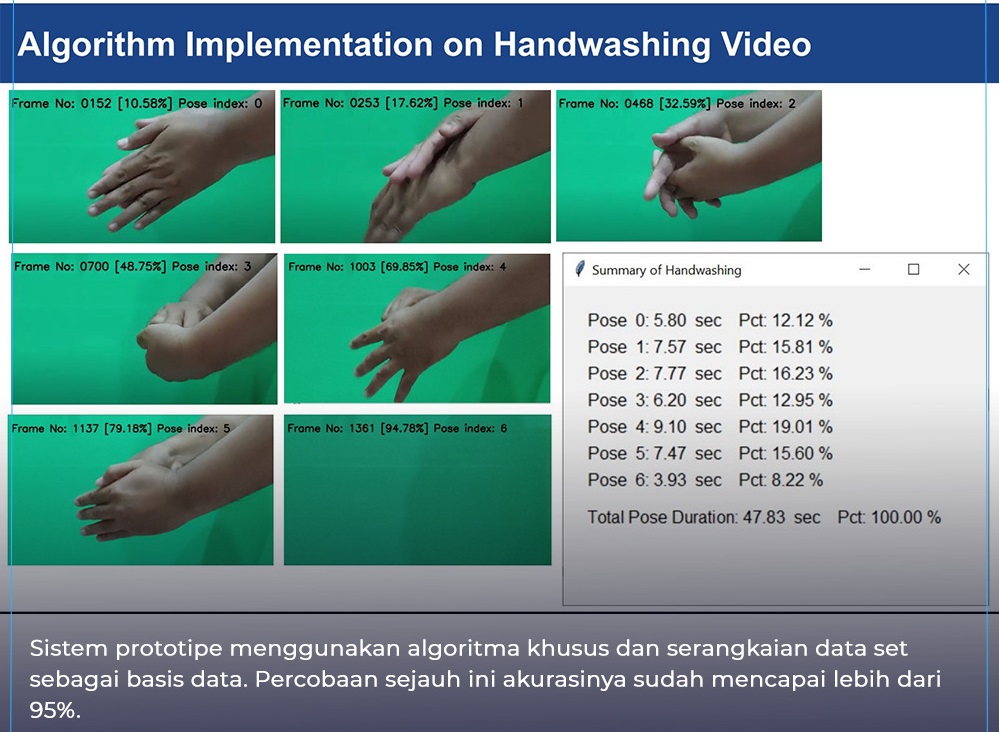 Algorithm Implementation on Handwashing Video

Frame No: 0152 [10.58%] Pose index: 0

Frame No: 0253 [17.62%] Pose index: 1

Frame No: 0468 [32.59%] Pose index: 2

Frame No: 0700 [48.75%] Pose index: 3

Frame No: 1003 [69.85%] Pose index: 4

Frame No: 1137 [79.18%] Pose index: 5

Frame No: 1361 [94.78%] Pose index: 6

Summary of Handwashing

Pose 0: 5.80 sec Pct: 12.12 %
Pose 1: 7.57 sec Pct: 15.81 %
Pose 2: 7.77 sec Pct: 16.23 %
Pose 3: 6.20 sec Pct: 12.95 %
Pose 4: 9.10 sec Pct: 19.01 %
Pose 5: 7.47 sec Pct: 15.60 %
Pose 6: 3.93 sec Pct: 8.22 %

Total Pose Duration: 47.83 sec Pct: 100.00 %

Sistem prototipe menggunakan algoritma khusus dan serangkaian data set sebagai basis data. Percobaan sejauh ini akurasinya sudah mencapai lebih dari 95%.